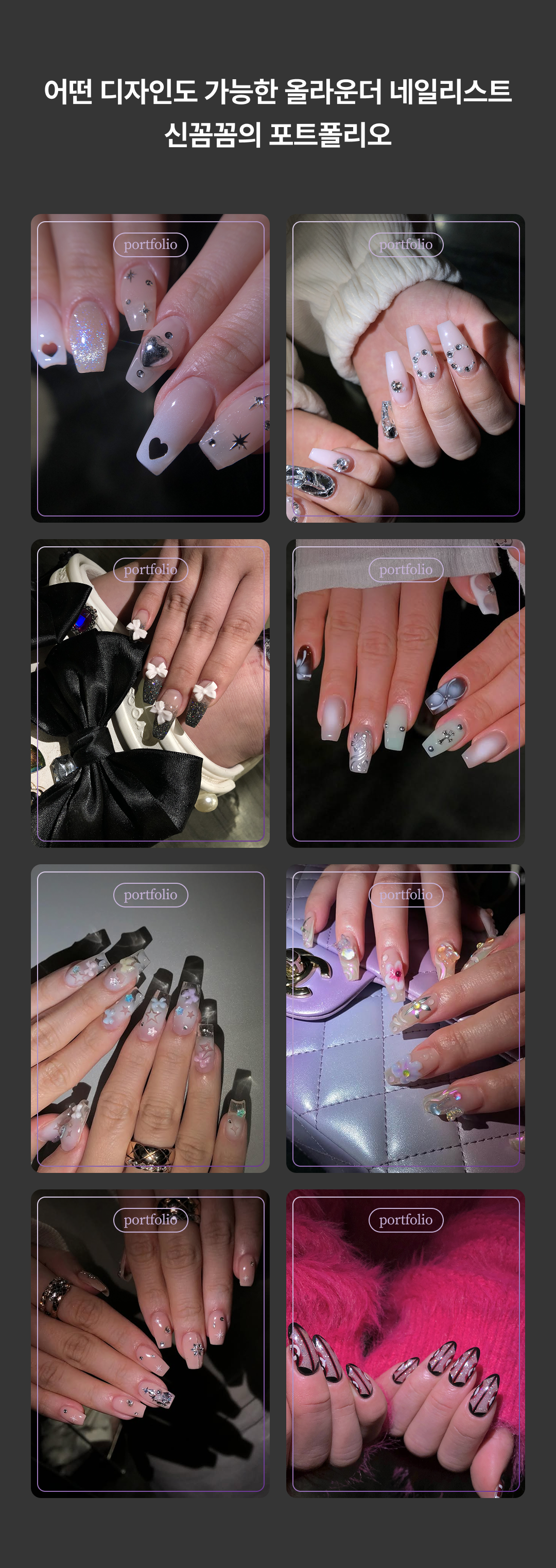 어떤 디자인도 가능한 올라운더 네일리스트
신꼼꼼의 포트폴리오

portfolio

portfolio

portfolio

portfolio

portfolio

portfolio

portfolio

portfolio