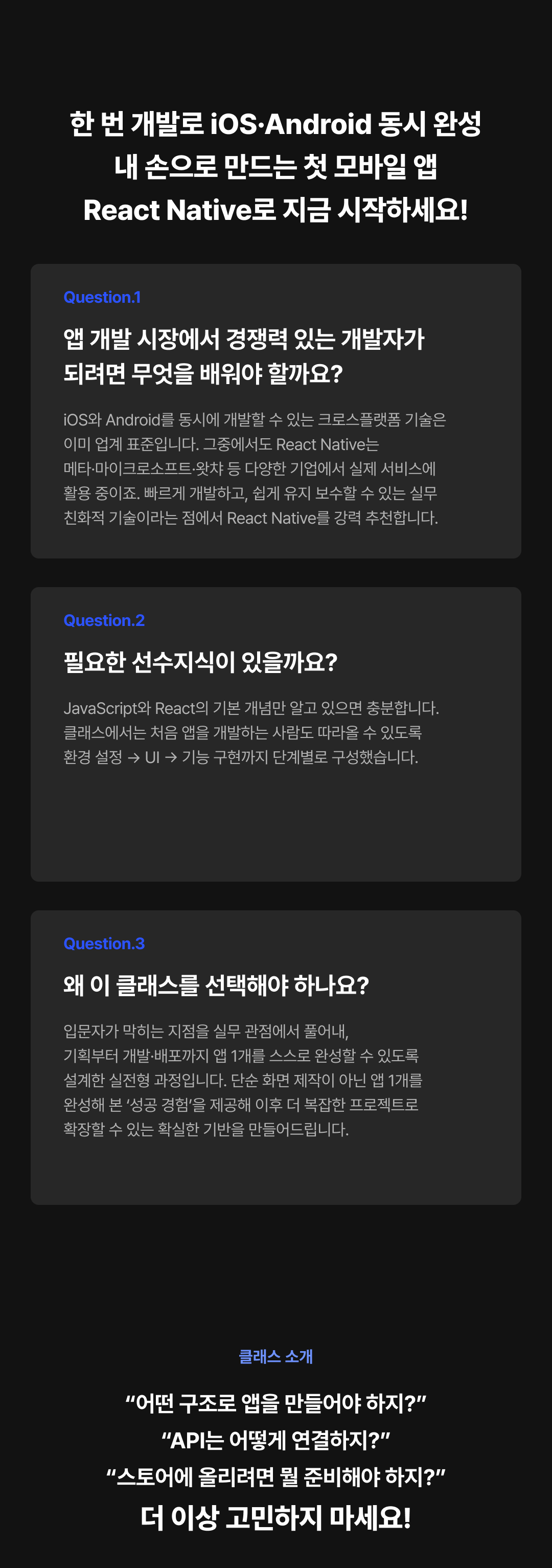 한 번 개발로 iOS·Android 동시 완성
내 손으로 만드는 첫 모바일 앱
React Native로 지금 시작하세요!

Question.1

앱 개발 시장에서 경쟁력 있는 개발자가 되려면 무엇을 배워야 할까요?

iOS와 Android를 동시에 개발할 수 있는 크로스플랫폼 기술은 이미 업계 표준입니다. 그중에서도 React Native는 메타·마이크로소프트·왓챠 등 다양한 기업에서 실제 서비스에 활용 중이죠. 빠르게 개발하고, 쉽게 유지 보수할 수 있는 실무 친화적 기술이라는 점에서 React Native를 강력 추천합니다.

Question.2

필요한 선수지식이 있을까요?

JavaScript와 React의 기본 개념만 알고 있으면 충분합니다. 클래스에서는 처음 앱을 개발하는 사람도 따라올 수 있도록 환경 설정 → UI → 기능 구현까지 단계별로 구성했습니다.

Question.3

왜 이 클래스를 선택해야 하나요?

입문자가 막히는 지점을 실무 관점에서 풀어내, 기획부터 개발·배포까지 앱 1개를 스스로 완성할 수 있도록 설계한 실전형 과정입니다. 단순 화면 제작이 아닌 앱 1개를 완성해 본 '성공 경험'을 제공해 이후 더 복잡한 프로젝트로 확장할 수 있는 확실한 기반을 만들어드립니다.

클래스 소개

"어떤 구조로 앱을 만들어야 하지?"
"API는 어떻게 연결하지?"
"스토어에 올리려면 뭘 준비해야 하지?"
더 이상 고민하지 마세요!